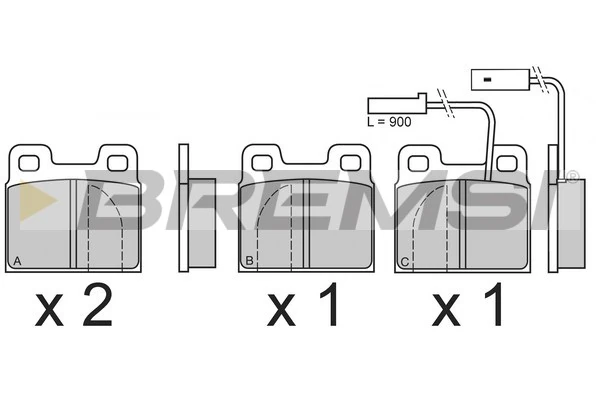 L = 900

BREMSI®

A
B
C

x 2
x 1
x 1