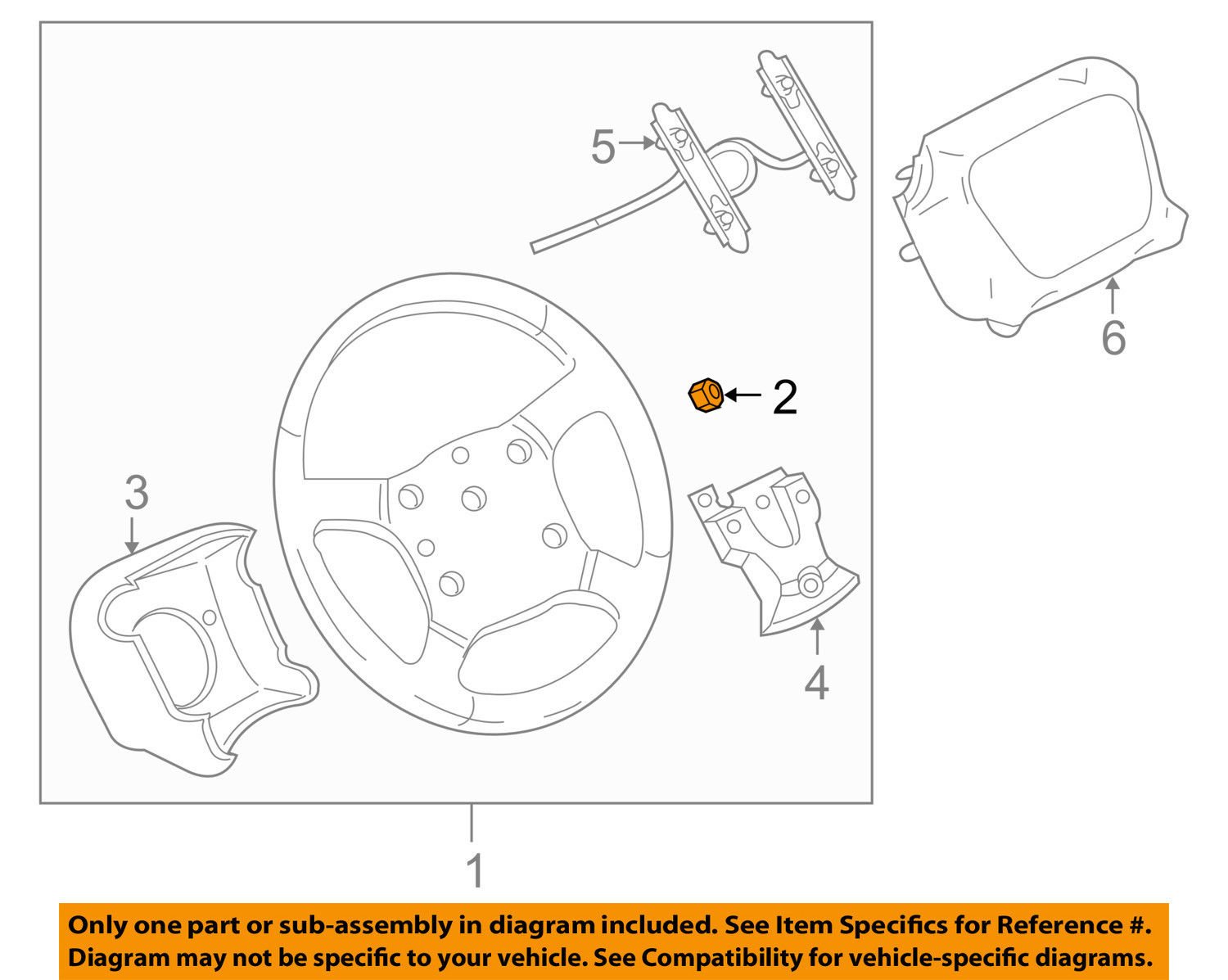 5
6
2
3
4
1

Only one part or sub-assembly in diagram included. See Item Specifics for Reference #. Diagram may not be specific to your vehicle. See Compatibility for vehicle-specific diagrams.