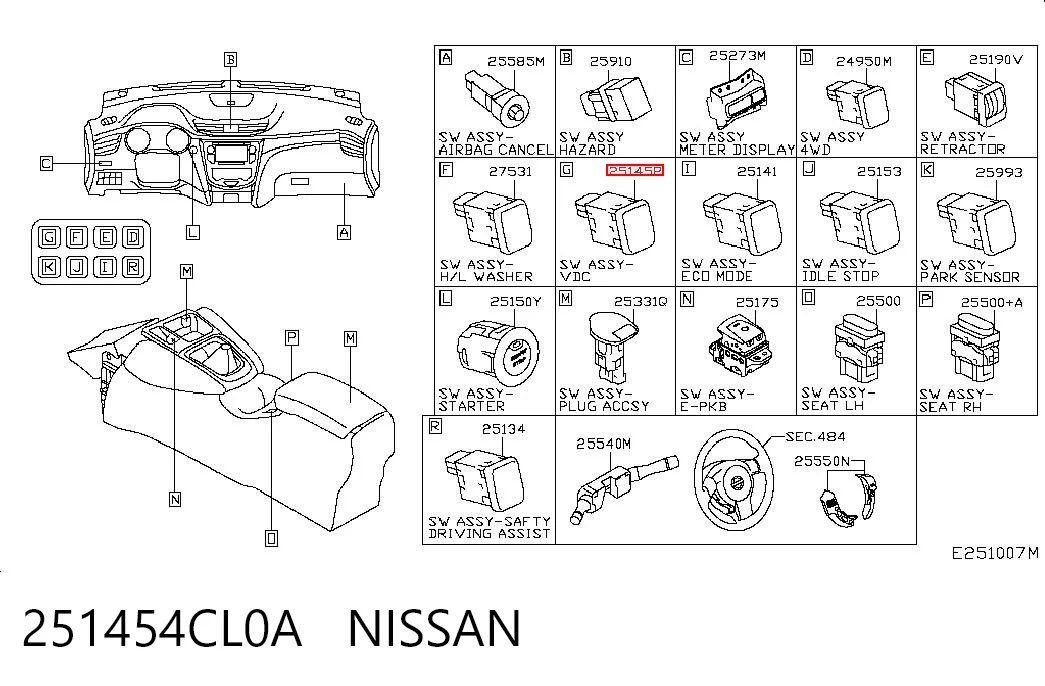 B
C
L
A
G F E D
K J I R
M
P M
N
O

A 25585M SW ASSY-AIRBAG CANCEL
B 25910 SW ASSY HAZARD
C 25273M SW ASSY METER DISPLAY
D 24950M SW ASSY 4WD
E 25190V SW ASSY-RETRACTOR
F 27531 SW ASSY-H/L WASHER
G 25145P SW ASSY-VDC
I 25141 SW ASSY-ECO MODE
J 25153 SW ASSY-IDLE STOP
K 25993 SW ASSY-PARK SENSOR
L 25150Y SW ASSY-STARTER
M 25331Q SW ASSY-PLUG ACCSY
N 25175 SW ASSY-E-PKB
O 25500 SW ASSY-SEAT LH
P 25500+A SW ASSY-SEAT RH
R 25134 SW ASSY-SAFTY DRIVING ASSIST
25540M
SEC.484
25550N

E251007M

251454CL0A NISSAN