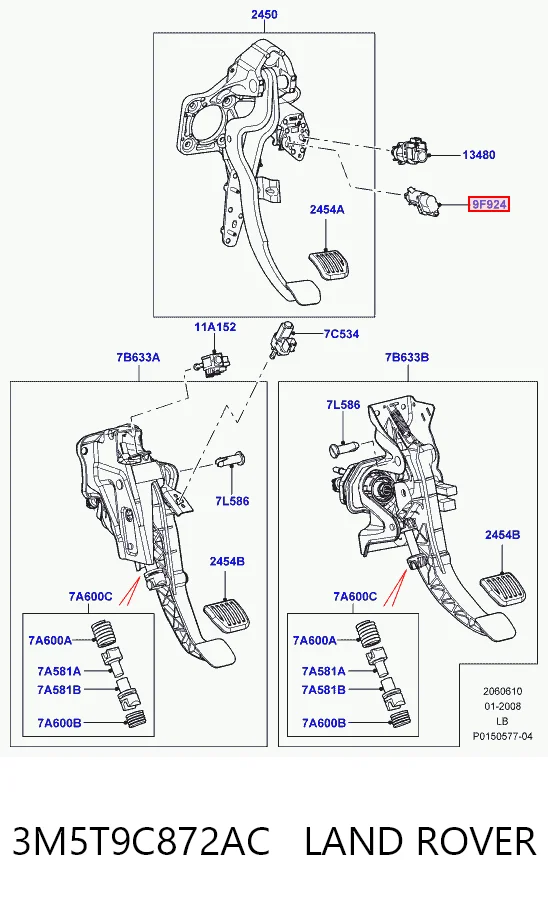 2450

13480

9F924

2454A

11A152

7C534

7B633A

7B633B

7L586

7L586

2454B

2454B

7A600C

7A600C

7A600A

7A581A

7A581B

7A600B

7A600A

7A581A

7A581B

7A600B

2060610
01-2008
LB
P0150577-04

3M5T9C872AC LAND ROVER