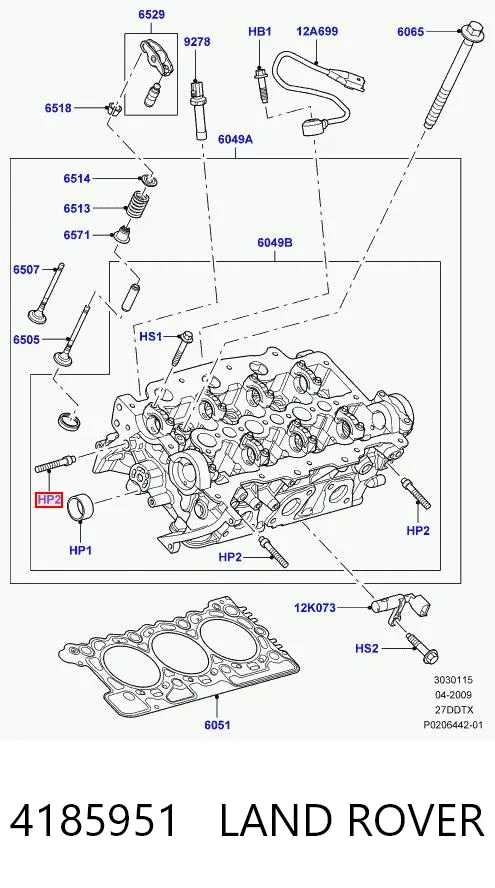 6529
9278
HB1
12A699
6065
6518
6049A
6514
6513
6571
6049B
6507
6505
HS1
HP2
HP1
HP2
HP2
12K073
HS2
6051
3030115
04-2009
27DDTX
P0206442-01

4185951 LAND ROVER