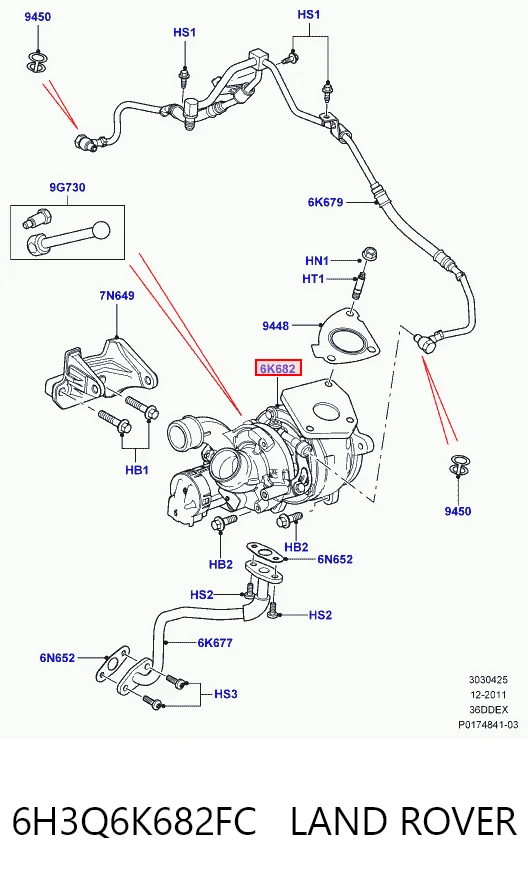 9450

HS1

HS1

9G730

6K679

HN1

HT1

7N649

9448

6K682

HB1

9450

HB2

HB2

6N652

HS2

HS2

6K677

6N652

HS3

3030425
12-2011
36DDEX
P0174841-03

6H3Q6K682FC LAND ROVER