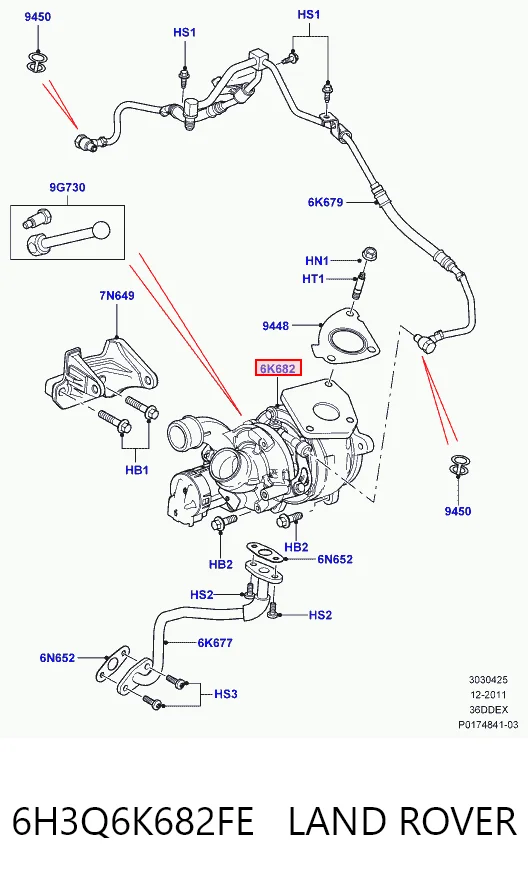 9450
HS1
HS1
9G730
6K679
HN1
HT1
7N649
9448
6K682
HB1
9450
HB2
HB2
6N652
HS2
HS2
6K677
6N652
HS3
3030425
12-2011
36DDEX
P0174841-03

6H3Q6K682FE LAND ROVER