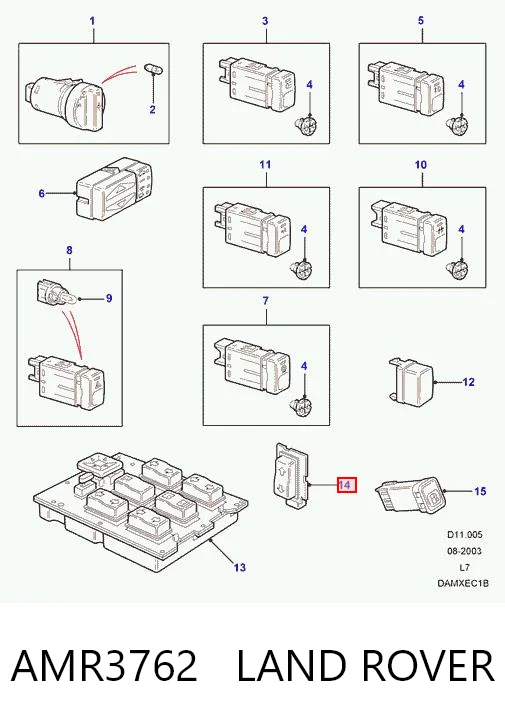 1
2
3
4
5
4
6
11
4
10
4
8
9
7
4
12
14
15
13
D11.005
08-2003
L7
DAMXEC1B

AMR3762 LAND ROVER