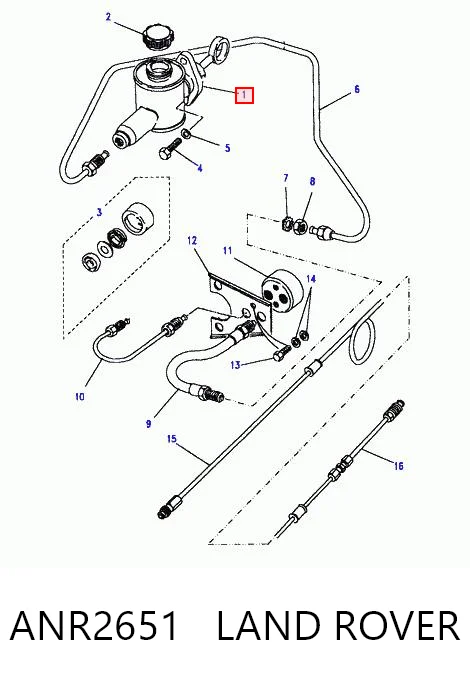 2
1
6
5
4
7
8
3
12
11
14
13
10
9
15
16

ANR2651 LAND ROVER