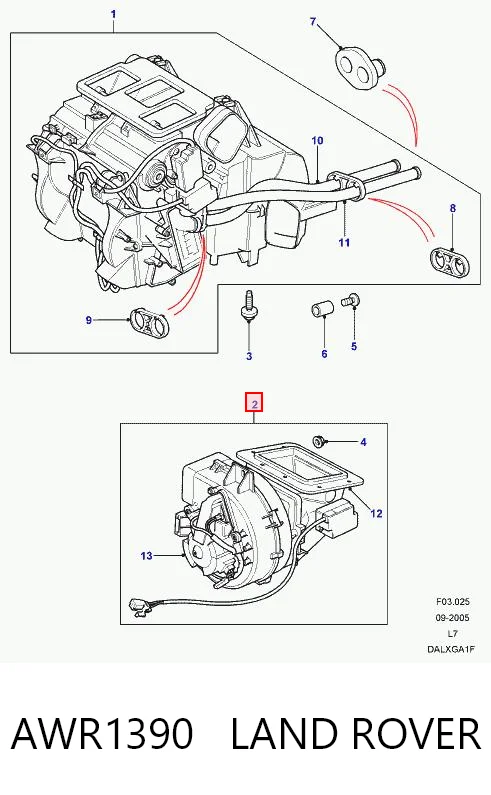 1
7
10
8
11
9
3
6
5
2
4
12
13
F03.025
09-2005
L7
DALXGA1F

AWR1390 LAND ROVER