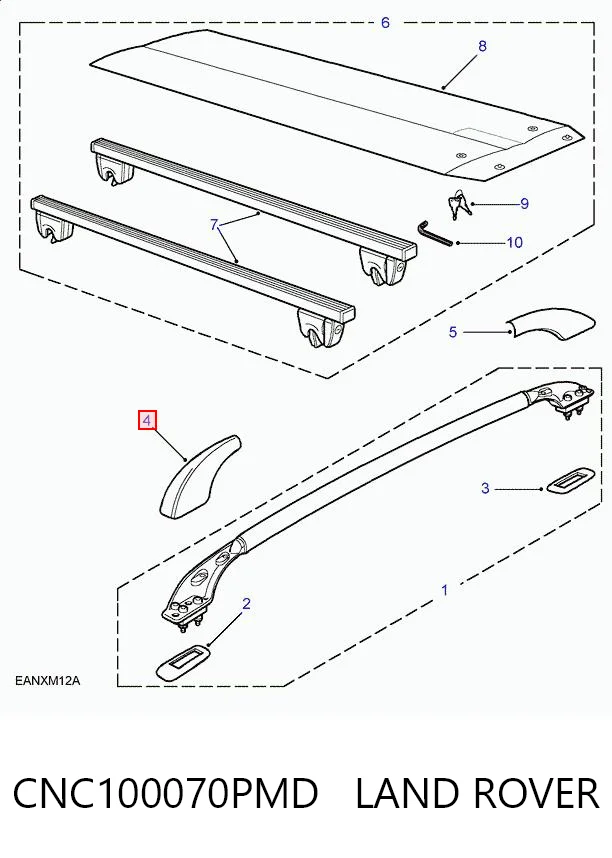 6
8
9
7
10
5
4
3
2
1
EANXM12A

CNC100070PMD LAND ROVER