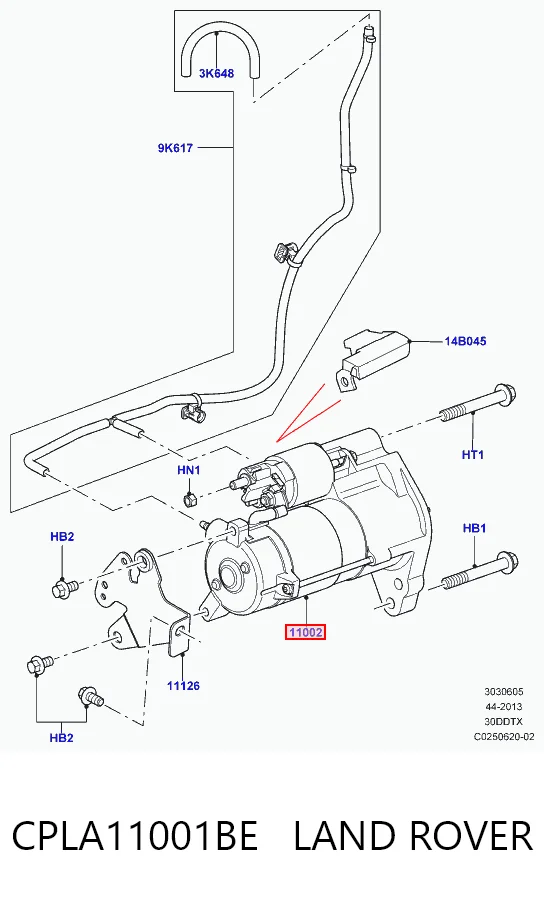 3K648

9K617

14B045

HT1

HN1

HB2

HB1

11002

11126

HB2

3030605
44-2013
30DDTX
C0250620-02

CPLA11001BE LAND ROVER