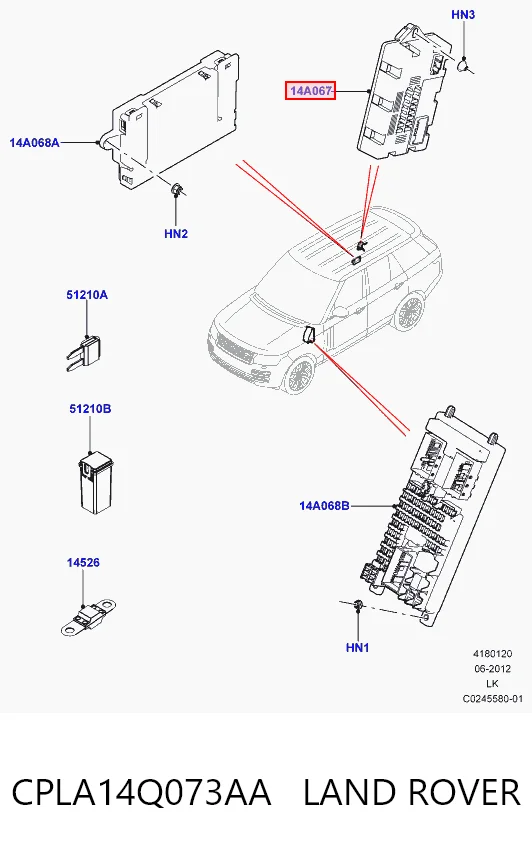 HN3

14A067

14A068A

HN2

51210A

51210B

14526

14A068B

HN1

4180120
06-2012
LK
C0245580-01

CPLA14Q073AA LAND ROVER