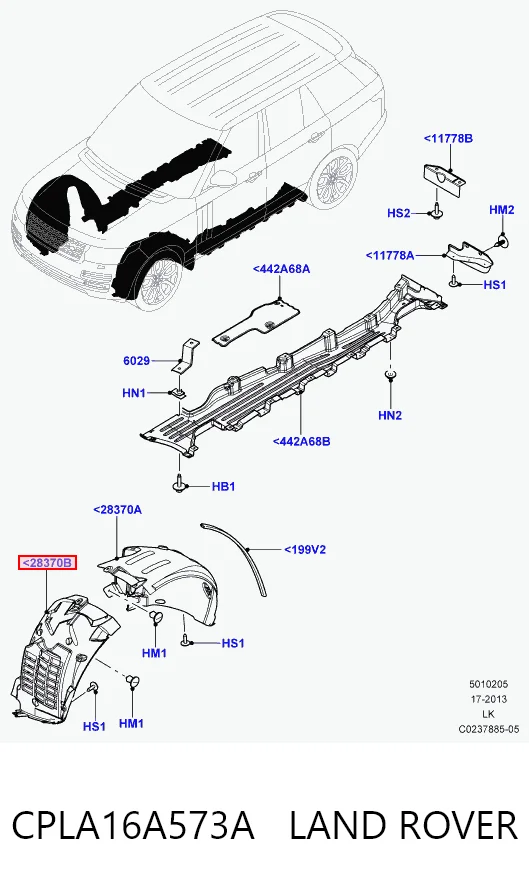 <11778B

HS2

HM2

<11778A

HS1

<442A68A

6029

HN1

HN2

<442A68B

HB1

<28370A

<199V2

<28370B

HM1

HS1

HS1

HM1

5010205
17-2013
LK
C0237885-05

CPLA16A573A LAND ROVER