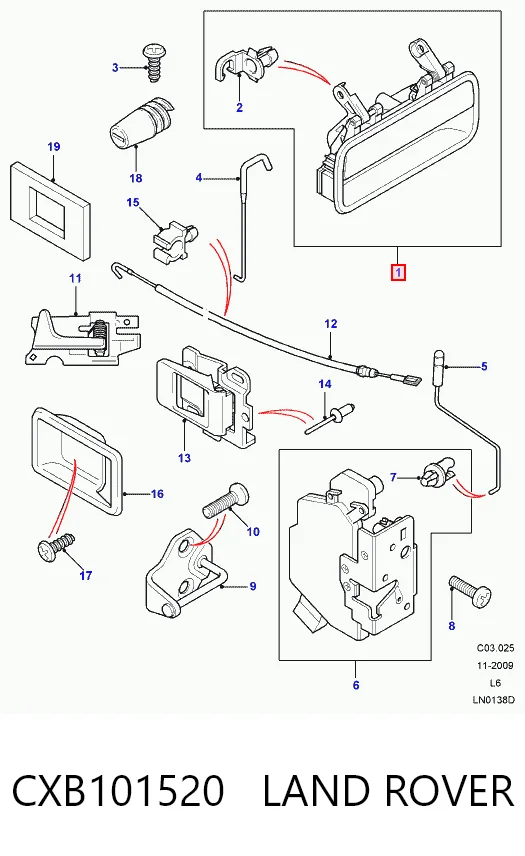 3
2
19
18
4
15
1
11
12
5
14
13
16
7
10
17
9
8
6
C03.025
11-2009
L6
LN0138D

CXB101520 LAND ROVER