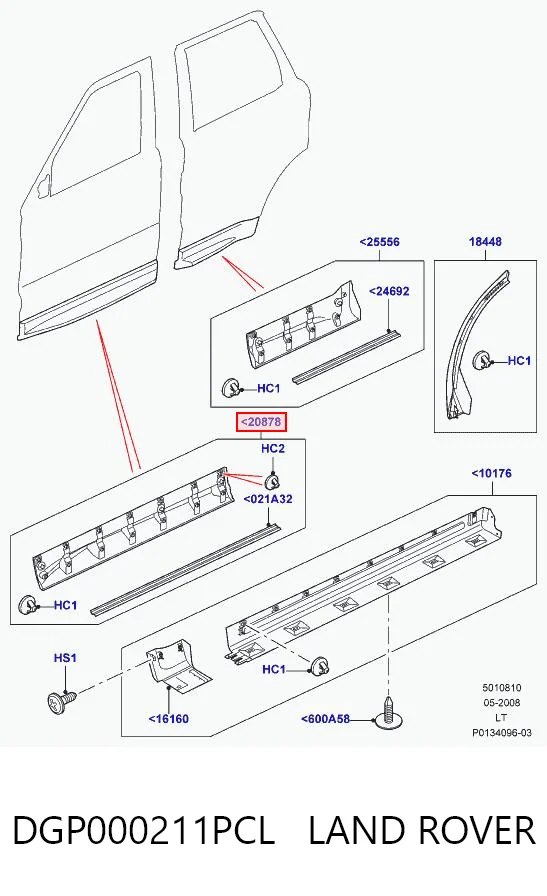 <25556

18448

<24692

HC1

HC1

<20878

HC2

<021A32

<10176

HC1

HS1

HC1

<16160

<600A58

5010810
05-2008
LT
P0134096-03

DGP000211PCL LAND ROVER