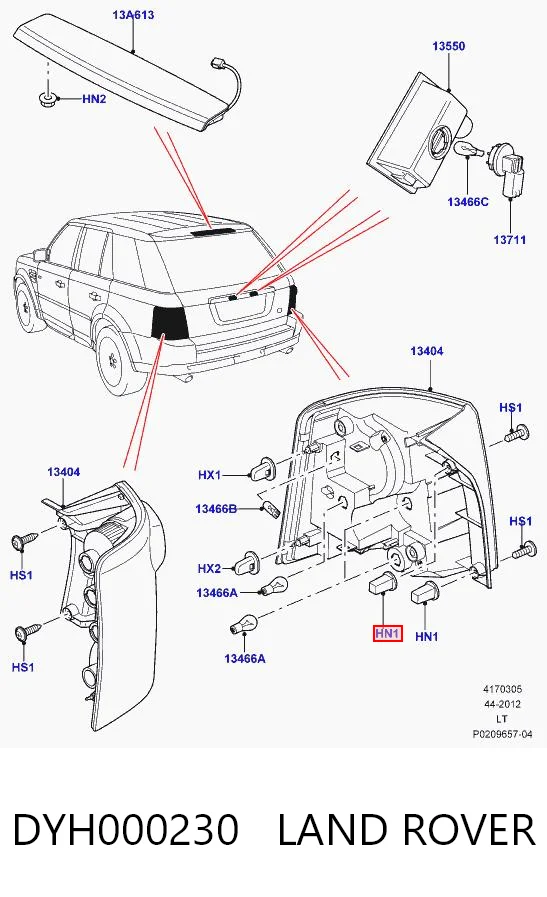 13A613

HN2

13550

13466C

13711

13404

HS1

HX1

13466B

HS1

HX2

13466A

HN1

HN1

13466A

13404

HS1

HS1

4170305
44-2012
LT
P0209657-04

DYH000230 LAND ROVER