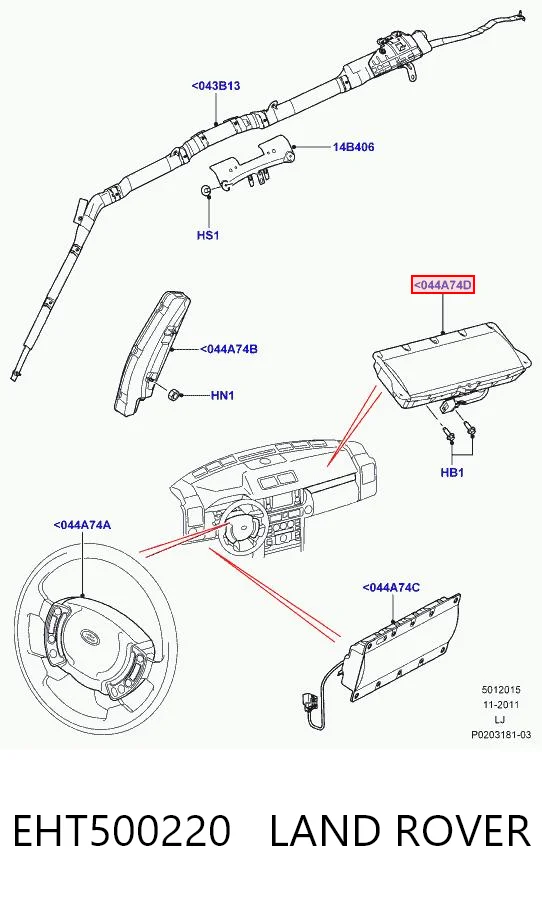 <043B13

14B406

HS1

<044A74D

<044A74B

HN1

HB1

<044A74A

<044A74C

5012015
11-2011
LJ
P0203181-03

EHT500220 LAND ROVER