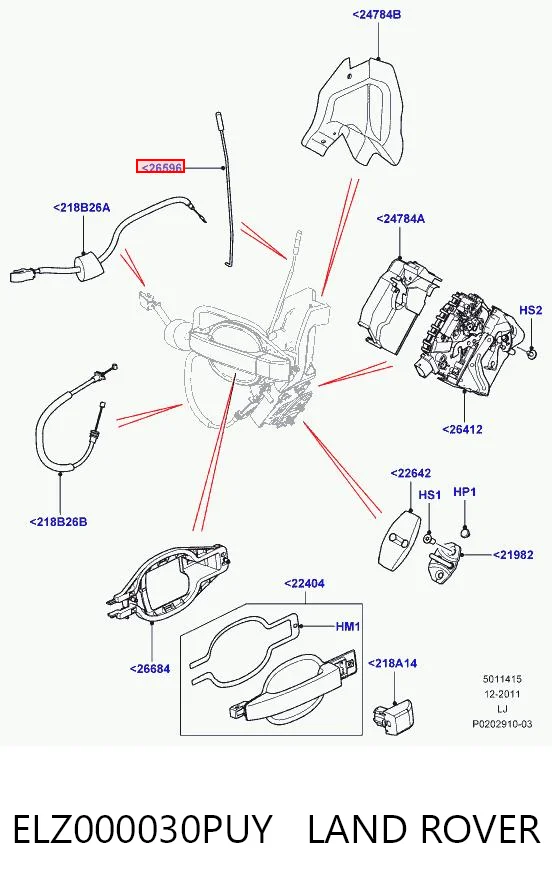 <24784B

<26596

<218B26A

<24784A

HS2

<26412

<218B26B

<22642

HS1

HP1

<21982

<22404

HM1

<26684

<218A14

5011415
12-2011
LJ
P0202910-03

ELZ000030PUY LAND ROVER