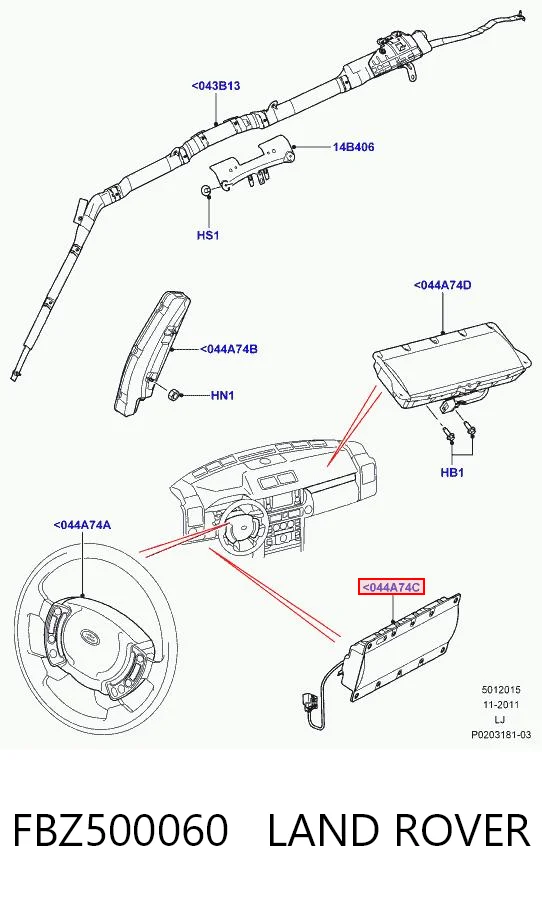 <043B13

14B406

HS1

<044A74D

<044A74B

HN1

HB1

<044A74A

<044A74C

5012015
11-2011
LJ
P0203181-03

FBZ500060 LAND ROVER