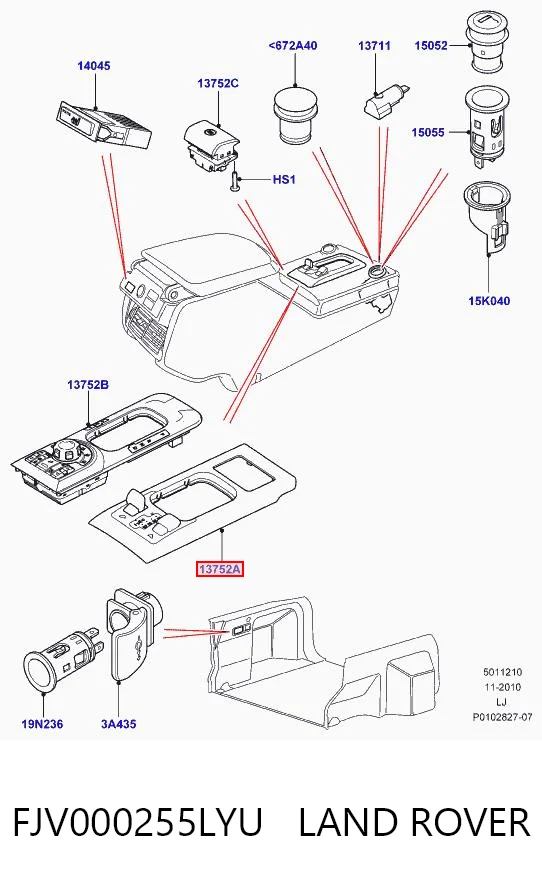 14045

13752C

<672A40

13711

15052

15055

HS1

15K040

13752B

13752A

19N236

3A435

5011210
11-2010
LJ
P0102827-07

FJV000255LYU LAND ROVER