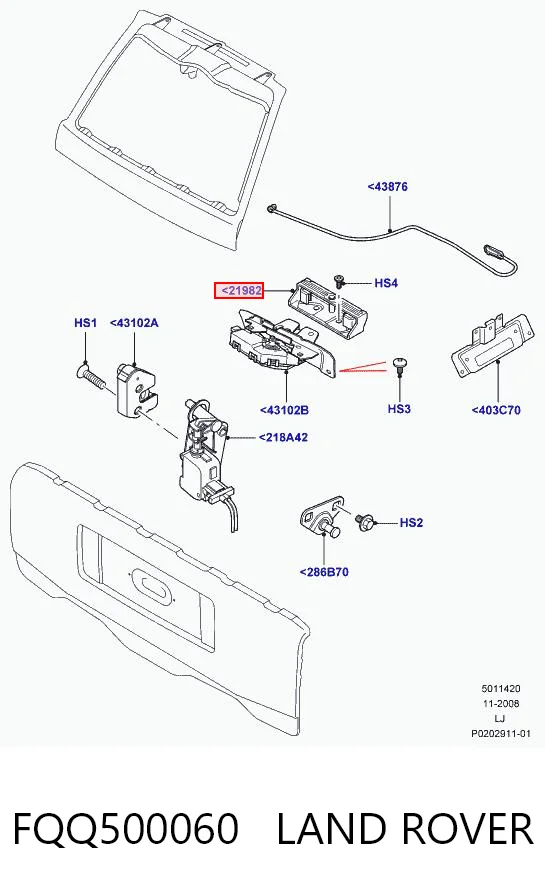 <43876

<21982

HS4

HS1

<43102A

<43102B

HS3

<403C70

<218A42

HS2

<286B70

5011420
11-2008
LJ
P0202911-01

FQQ500060 LAND ROVER