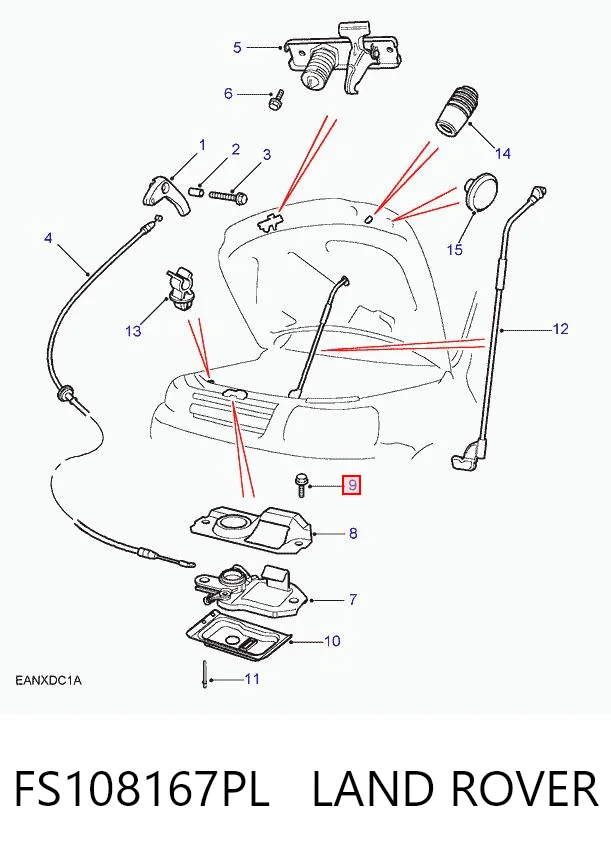 5
6
1
2
3
14
4
15
13
12
9
8
7
10
11
EANXDC1A

FS108167PL LAND ROVER