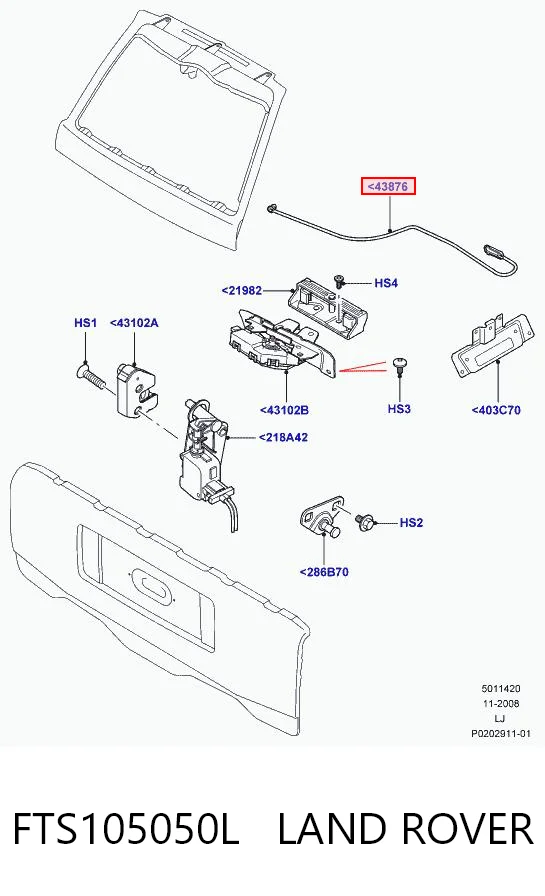 <43876

<21982
HS4

HS1
<43102A

<43102B
HS3
<403C70

<218A42

HS2
<286B70

5011420
11-2008
LJ
P0202911-01

FTS105050L LAND ROVER