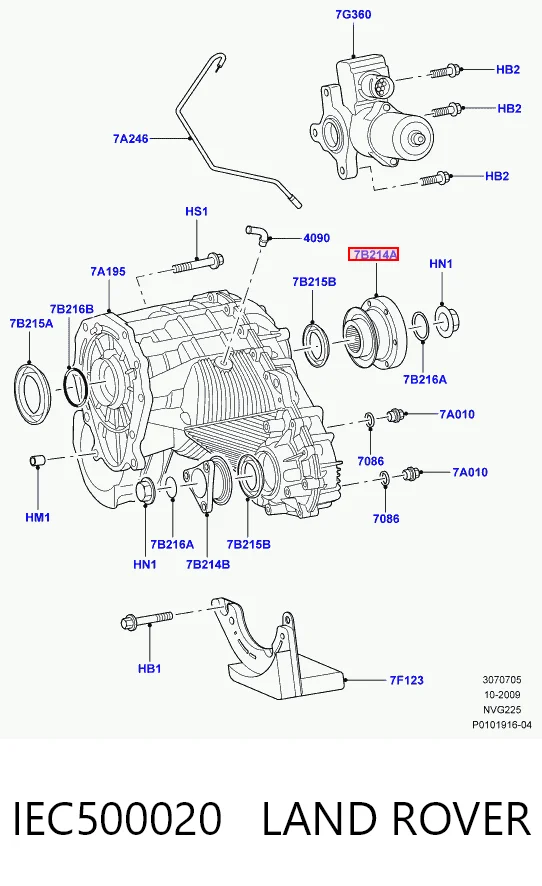 7G360
HB2
HB2
HB2
7A246
HS1
4090
7B214A
HN1
7A195
7B215B
7B216B
7B215A
7B216A
7A010
7086
7A010
7086
HM1
HN1
7B216A
7B214B
7B215B
HB1
7F123
3070705
10-2009
NVG225
P0101916-04

IEC500020 LAND ROVER