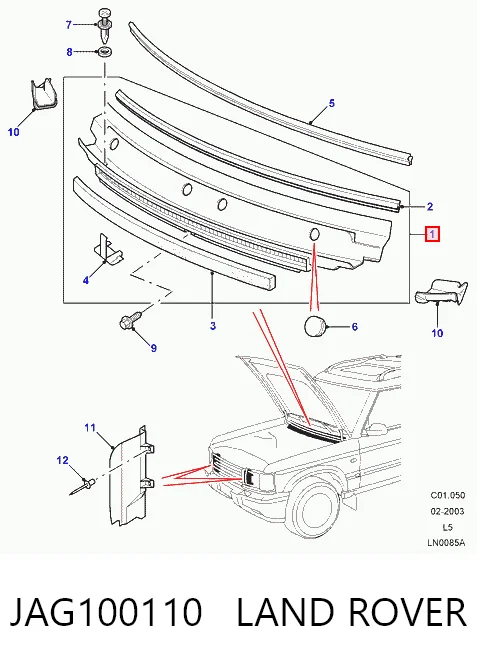 7
8
10
5
2
1
4
3
6
10
9
11
12
C01.050
02-2003
L5
LN0085A

JAG100110 LAND ROVER