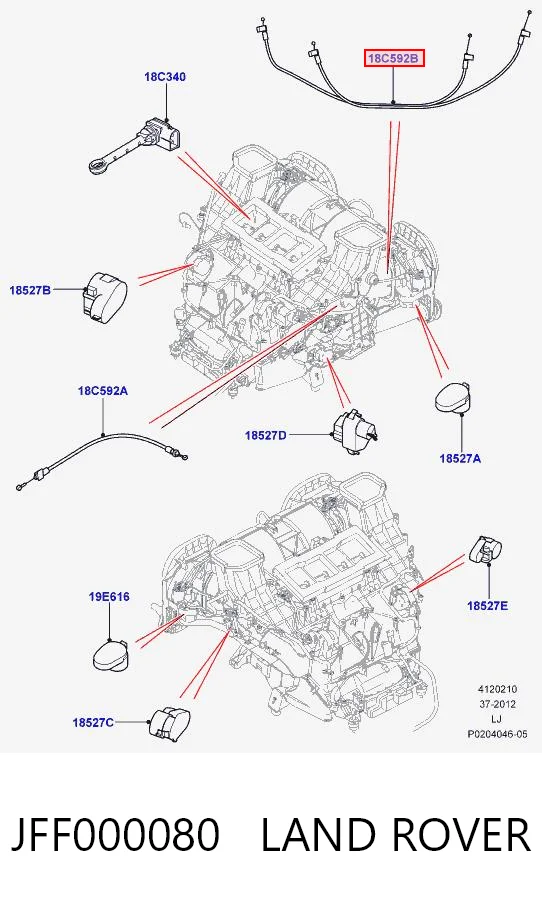 18C592B

18C340

18527B

18C592A

18527D

18527A

19E616

18527E

18527C

4120210
37-2012
LJ
P0204046-05

JFF000080 LAND ROVER