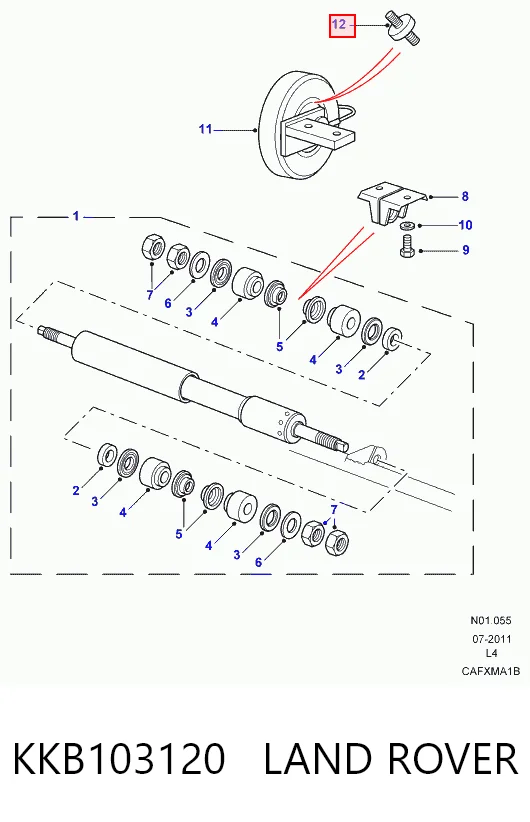 12
11
8
10
9
1
7
6
3
4
5
4
3
2
2
3
4
5
4
3
6
7

N01.055
07-2011
L4
CAFXMA1B

KKB103120 LAND ROVER