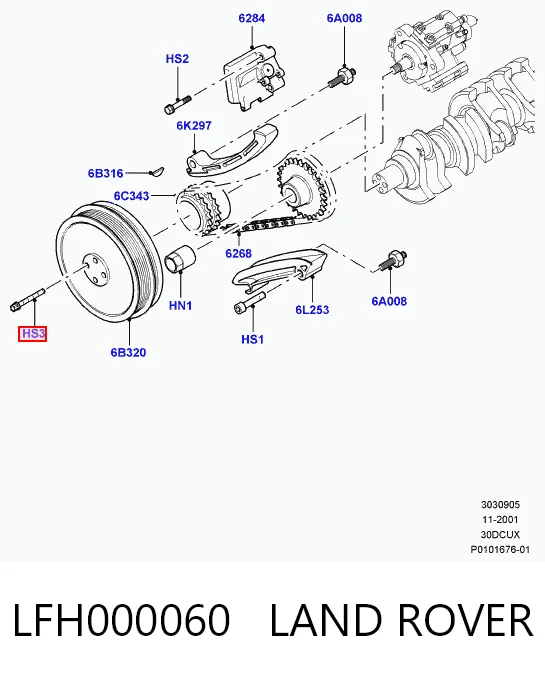 6284
6A008
HS2
6K297
6B316
6C343
6268
HN1
6L253
6A008
HS3
HS1
6B320

3030905
11-2001
30DCUX
P0101676-01

LFH000060 LAND ROVER