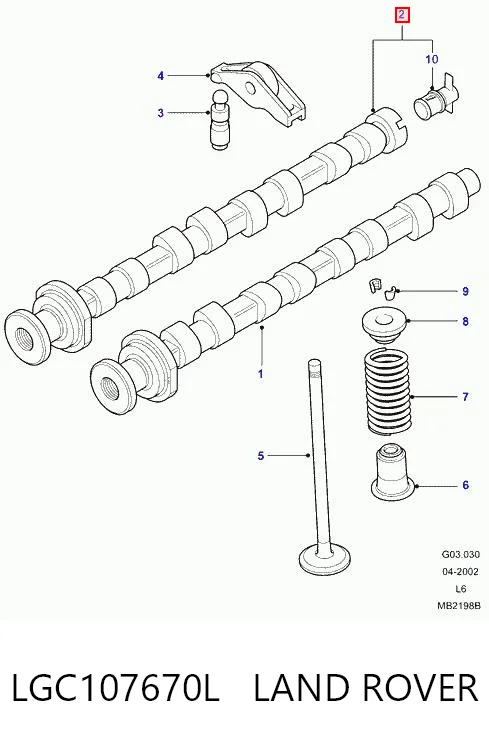 2

10

4

3

9

8

1

7

5

6

G03.030
04-2002
L6
MB2198B

LGC107670L LAND ROVER