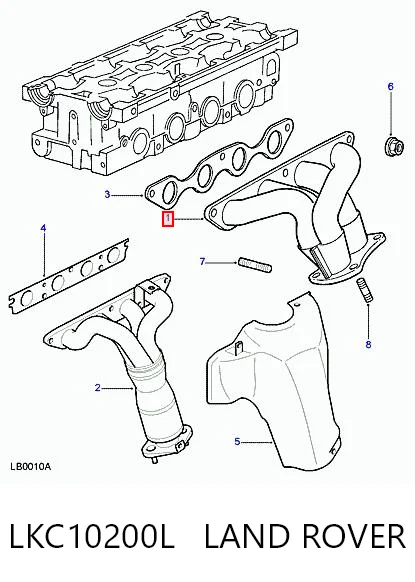 6

3

1

4

7

8

2

5

LB0010A

LKC10200L LAND ROVER