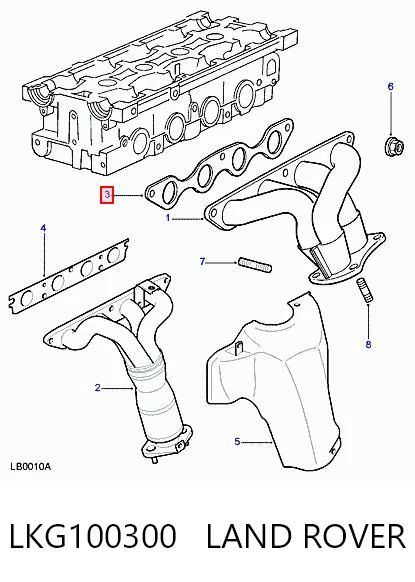 6

3

1

4

7

8

2

5

LB0010A

LKG100300 LAND ROVER