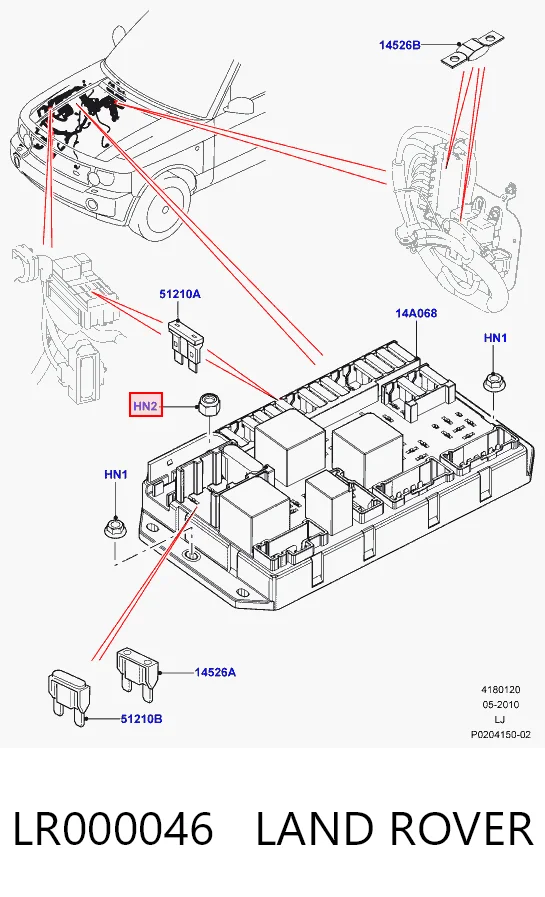 14526B

51210A

14A068

HN1

HN2

HN1

14526A

51210B

4180120
05-2010
LJ
P0204150-02

LR000046 LAND ROVER