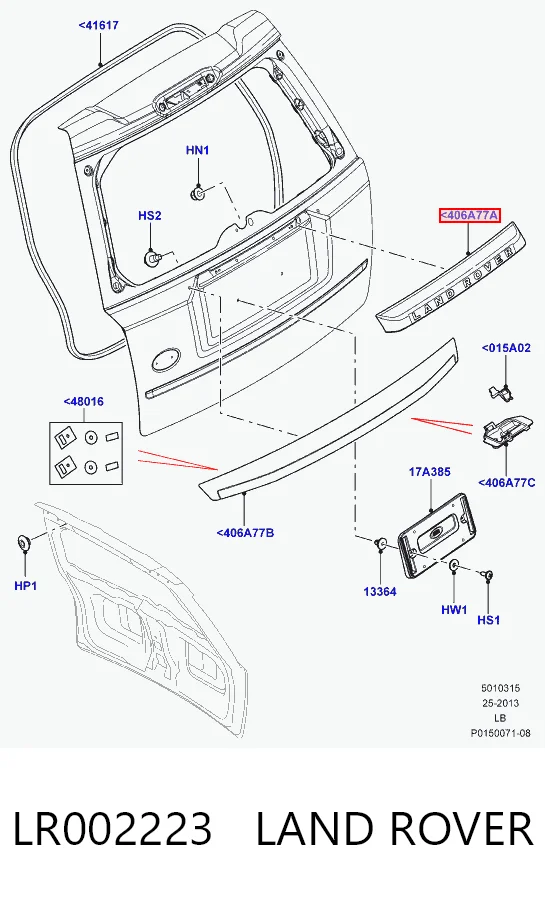 <41617

HN1

HS2

<406A77A

LAND ROVER

<015A02

<48016

<406A77C

17A385

<406A77B

HP1

13364

HW1

HS1

5010315
25-2013
LB
P0150071-08

LR002223 LAND ROVER