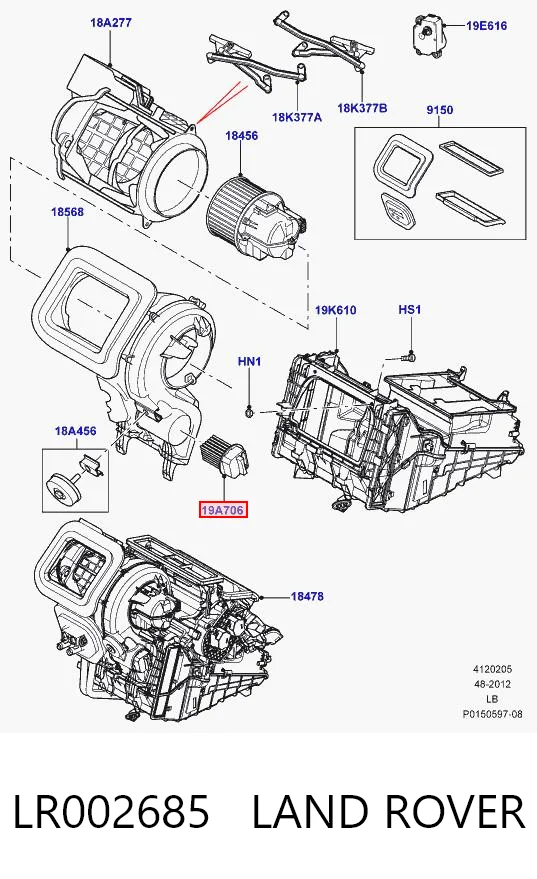 18A277

19E616

18K377A

18K377B

9150

18456

18568

19K610

HS1

HN1

18A456

19A706

18478

4120205
48-2012
LB
P0150597-08

LR002685 LAND ROVER