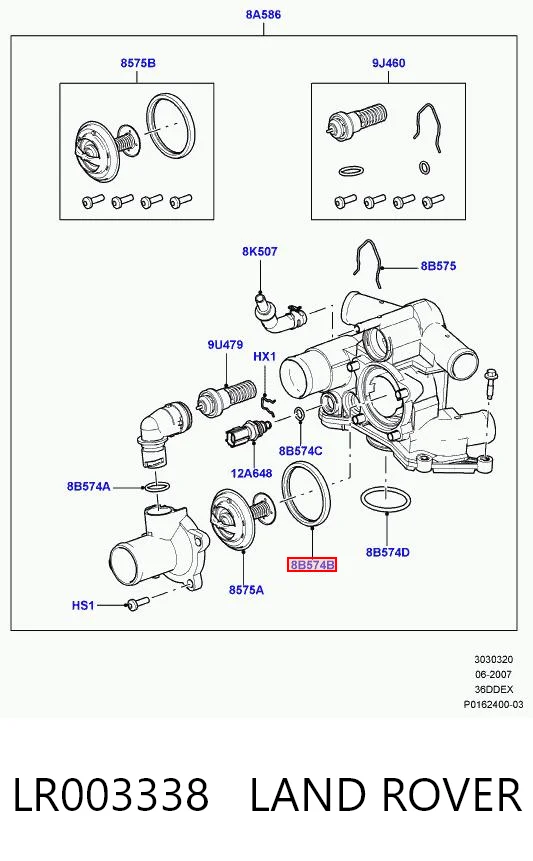 8A586

8575B

9J460

8K507

8B575

9U479

HX1

8B574C

12A648

8B574A

8B574B

8B574D

8575A

HS1

3030320
06-2007
36DDEX
P0162400-03

LR003338 LAND ROVER