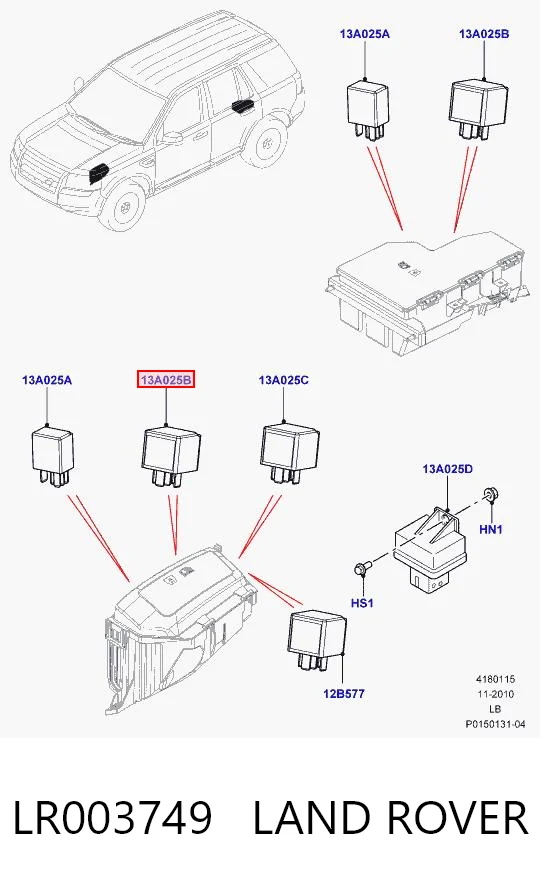 13A025A
13A025B
13A025A
13A025B
13A025C
13A025D
HN1
HS1
12B577
4180115
11-2010
LB
P0150131-04

LR003749 LAND ROVER