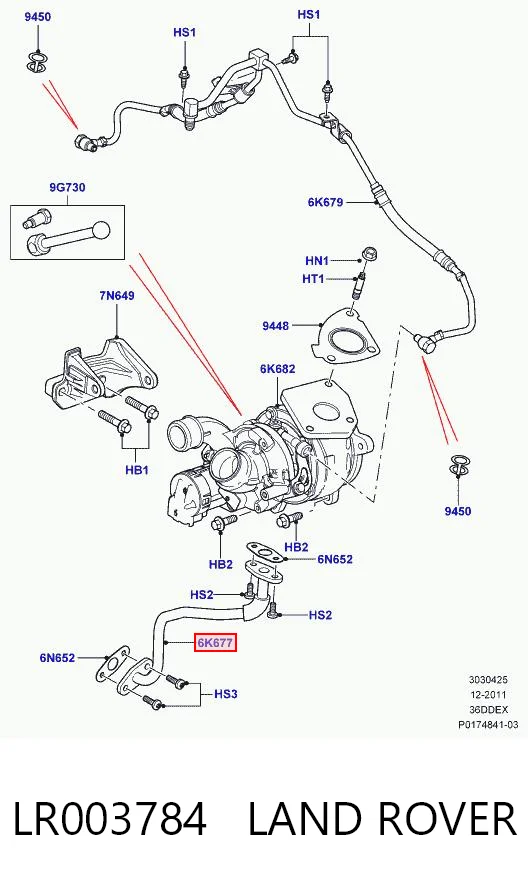 9450

HS1

HS1

9G730

6K679

HN1

HT1

7N649

9448

6K682

HB1

9450

HB2

HB2

6N652

HS2

HS2

6K677

6N652

HS3

3030425
12-2011
36DDEX
P0174841-03

LR003784 LAND ROVER