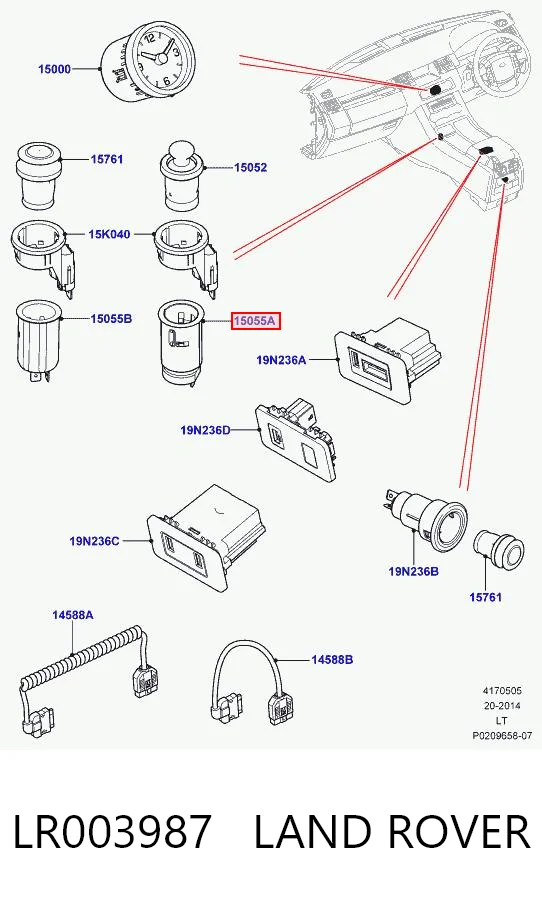 15000

15761

15052

15K040

15055B

15055A

19N236A

19N236D

19N236C

19N236B

15761

14588A

14588B

4170505
20-2014
LT
P0209658-07

LR003987 LAND ROVER