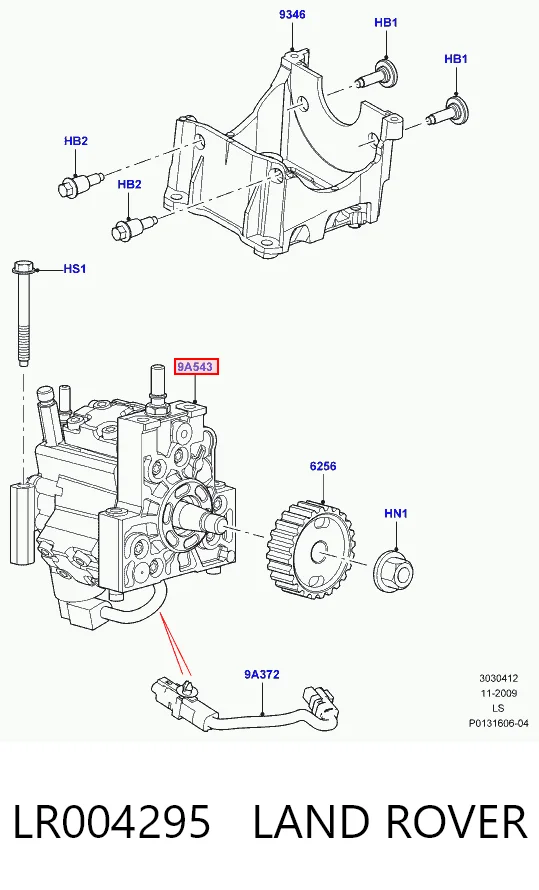 9346

HB1

HB1

HB2

HB2

HS1

9A543

6256

HN1

9A372

3030412
11-2009
LS
P0131606-04

LR004295 LAND ROVER