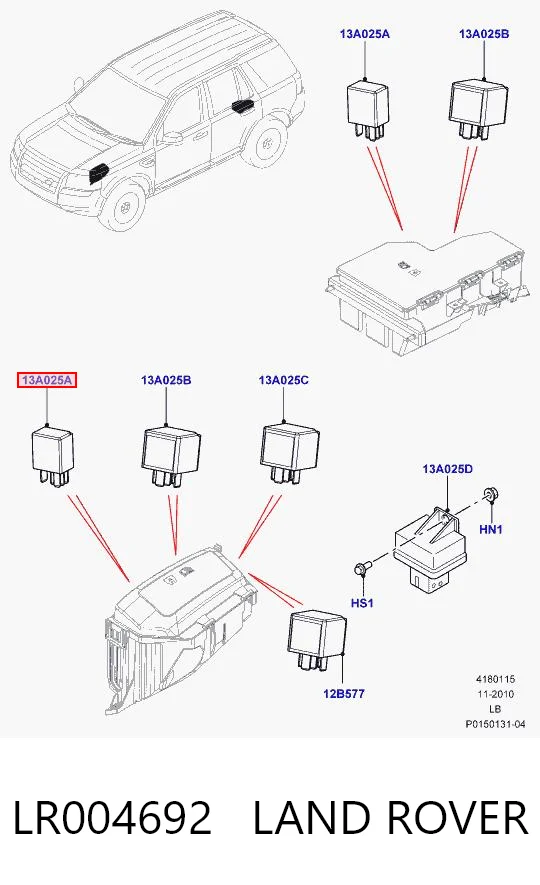 13A025A
13A025B

13A025A
13A025B
13A025C
13A025D
HN1
HS1
12B577

4180115
11-2010
LB
P0150131-04

LR004692 LAND ROVER