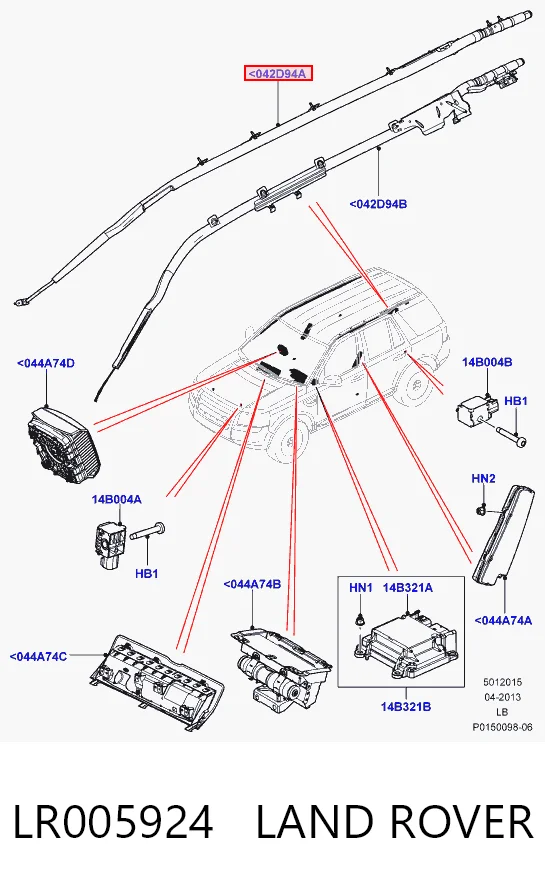 <042D94A

<042D94B

<044A74D

14B004B

HB1

HN2

14B004A

HB1

<044A74B

HN1 14B321A

<044A74A

<044A74C

14B321B

5012015
04-2013
LB
P0150098-06

LR005924 LAND ROVER