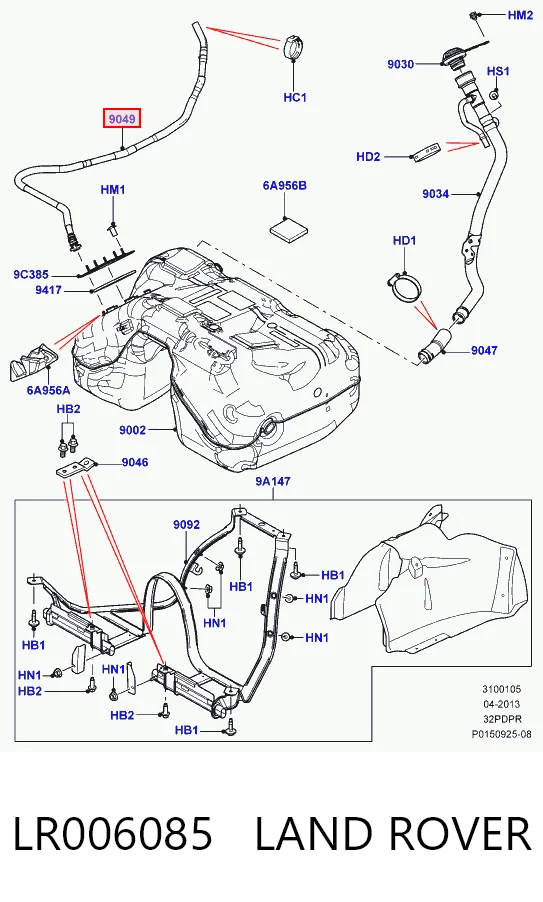 HM2
9030
HS1
HC1
9049
HD2
HM1
6A956B
9034
HD1
9C385
9417
9047
6A956A
HB2
9002
9046
9A147
9092
HB1
HB1
HN1
HN1
HN1
HB1
HN1
HN1
HB2
HB2
HB1
3100105
04-2013
32PDPR
P0150925-08

LR006085 LAND ROVER