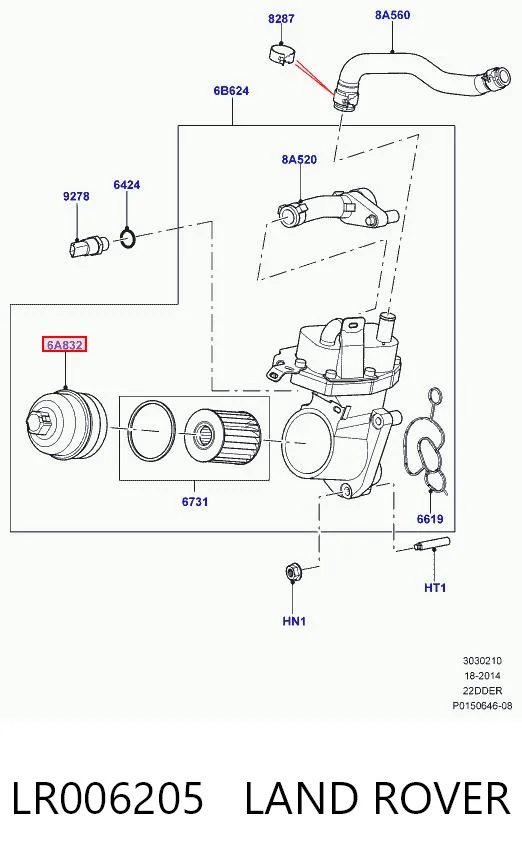 8287
8A560
6B624
8A520
9278
6424
6A832
6731
6619
HT1
HN1

3030210
18-2014
22DDER
P0150646-08

LR006205 LAND ROVER