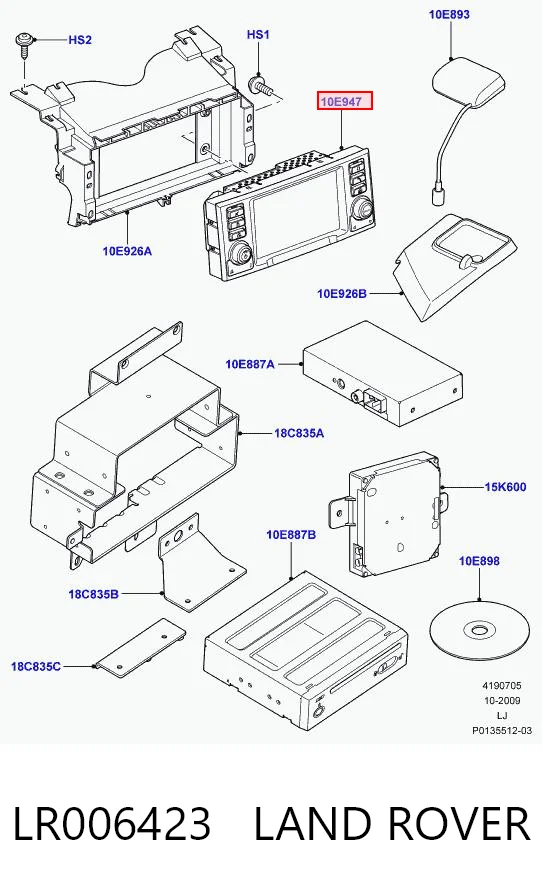 HS2
HS1
10E893
10E947
10E926A
10E926B
10E887A
18C835A
15K600
10E887B
10E898
18C835B
18C835C
4190705
10-2009
LJ
P0135512-03

LR006423 LAND ROVER