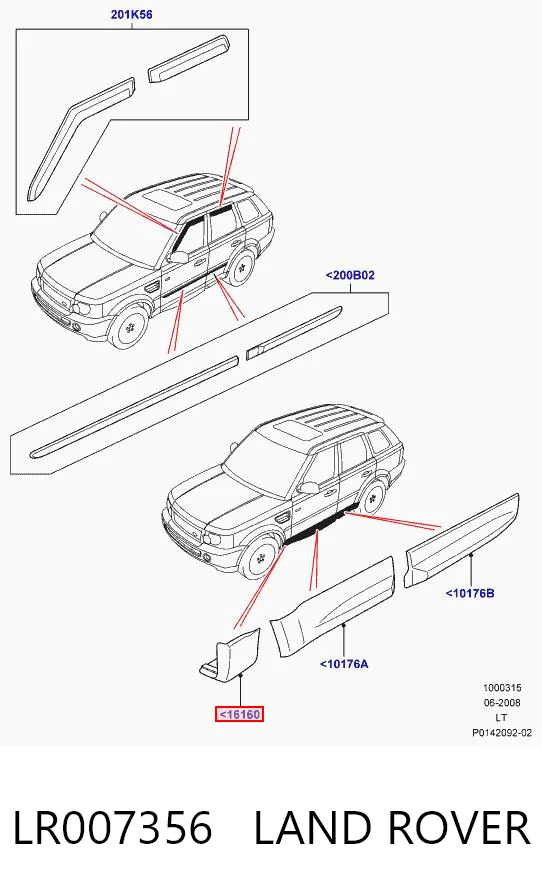 201K56

<200B02

<10176B

<10176A

<16160

1000315
06-2008
LT
P0142092-02

LR007356 LAND ROVER