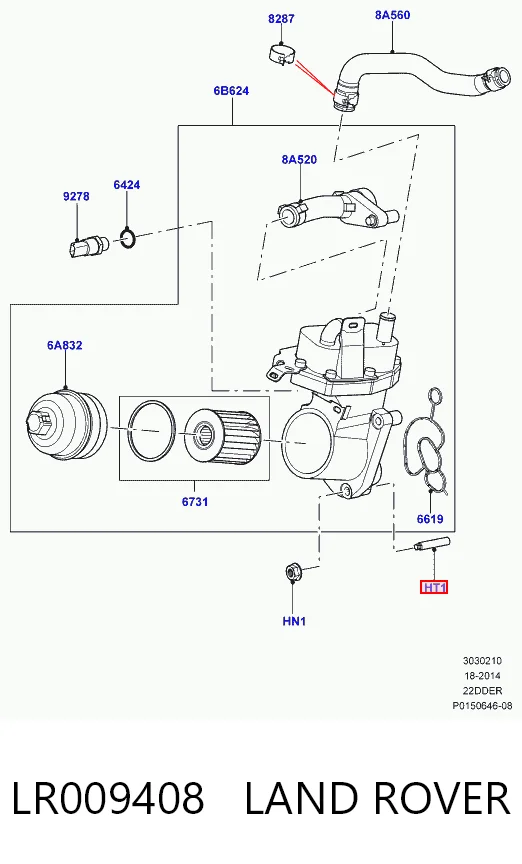 8287
8A560
6B624
8A520
9278
6424
6A832
6731
6619
HT1
HN1

3030210
18-2014
22DDER
P0150646-08

LR009408 LAND ROVER