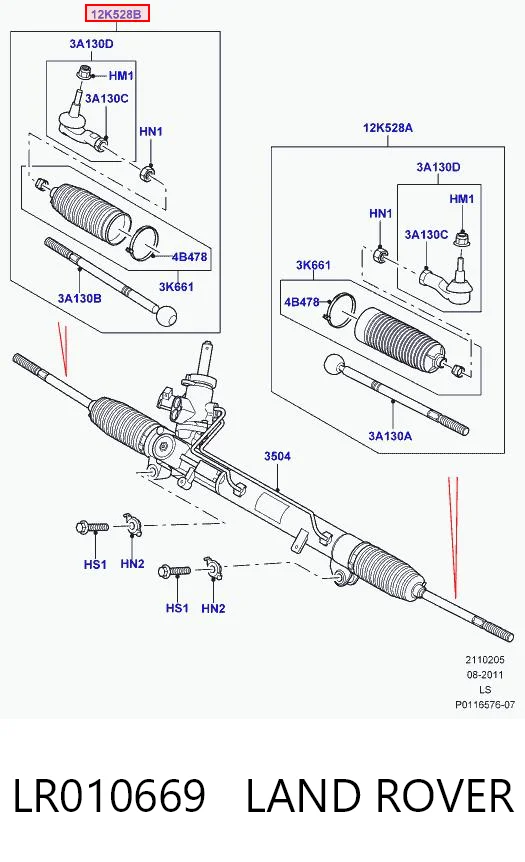 12K528B

3A130D

HM1

3A130C

HN1

4B478

3K661

3A130B

12K528A

3A130D

HM1

HN1

3A130C

3K661

4B478

3A130A

3504

HS1

HN2

HS1

HN2

2110205
08-2011
LS
P0116576-07

LR010669 LAND ROVER