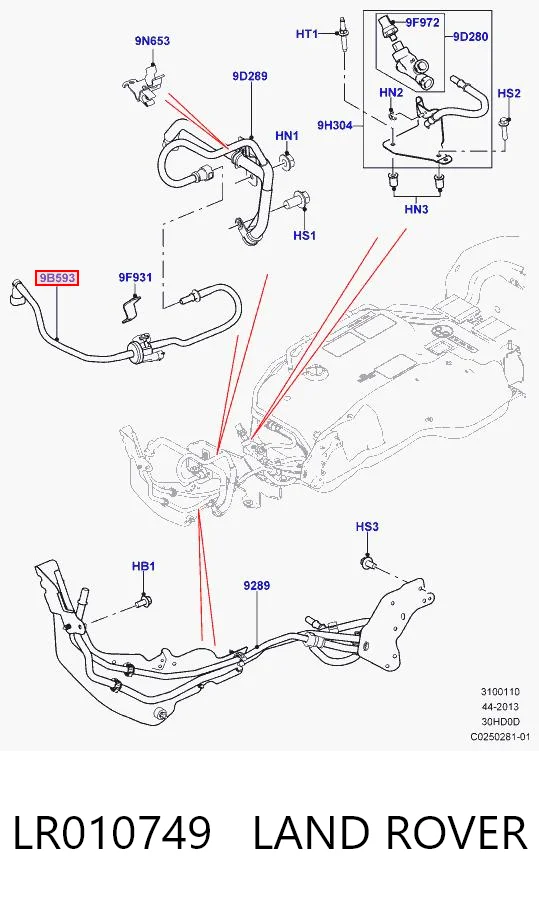 9N653
9D289
HT1
9F972
9D280
HN2
HS2
9H304
HN1
HN3
HS1
9B593
9F931
HS3
HB1
9289
3100110
44-2013
30HD0D
C0250281-01

LR010749 LAND ROVER