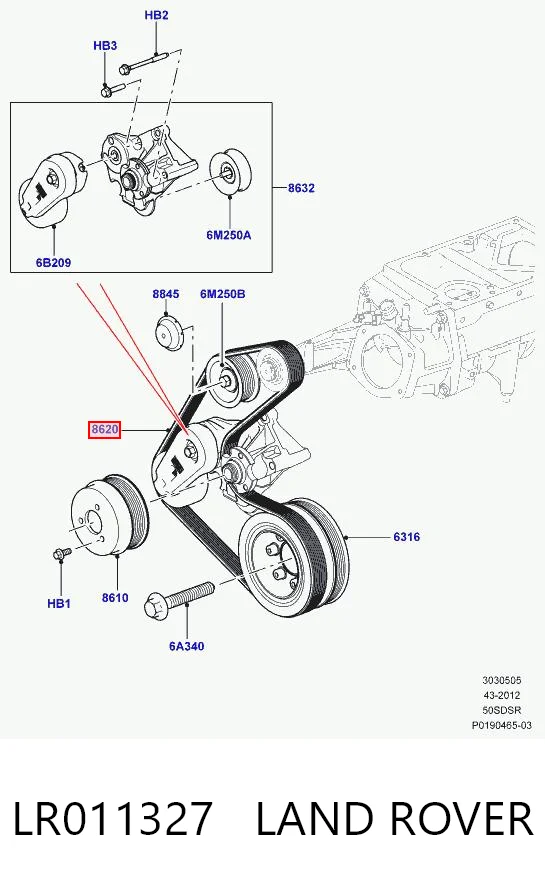 HB2
HB3
8632
6M250A
6B209
8845
6M250B
8620
6316
HB1
8610
6A340
3030505
43-2012
50SDSR
P0190465-03

LR011327 LAND ROVER